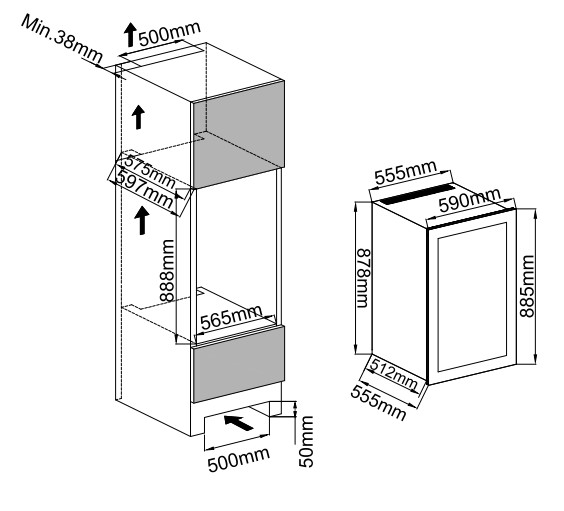 Min.38mm
500mm
575mm
597mm
888mm
565mm
500mm
50mm
555mm
590mm
878mm
885mm
512mm
555mm